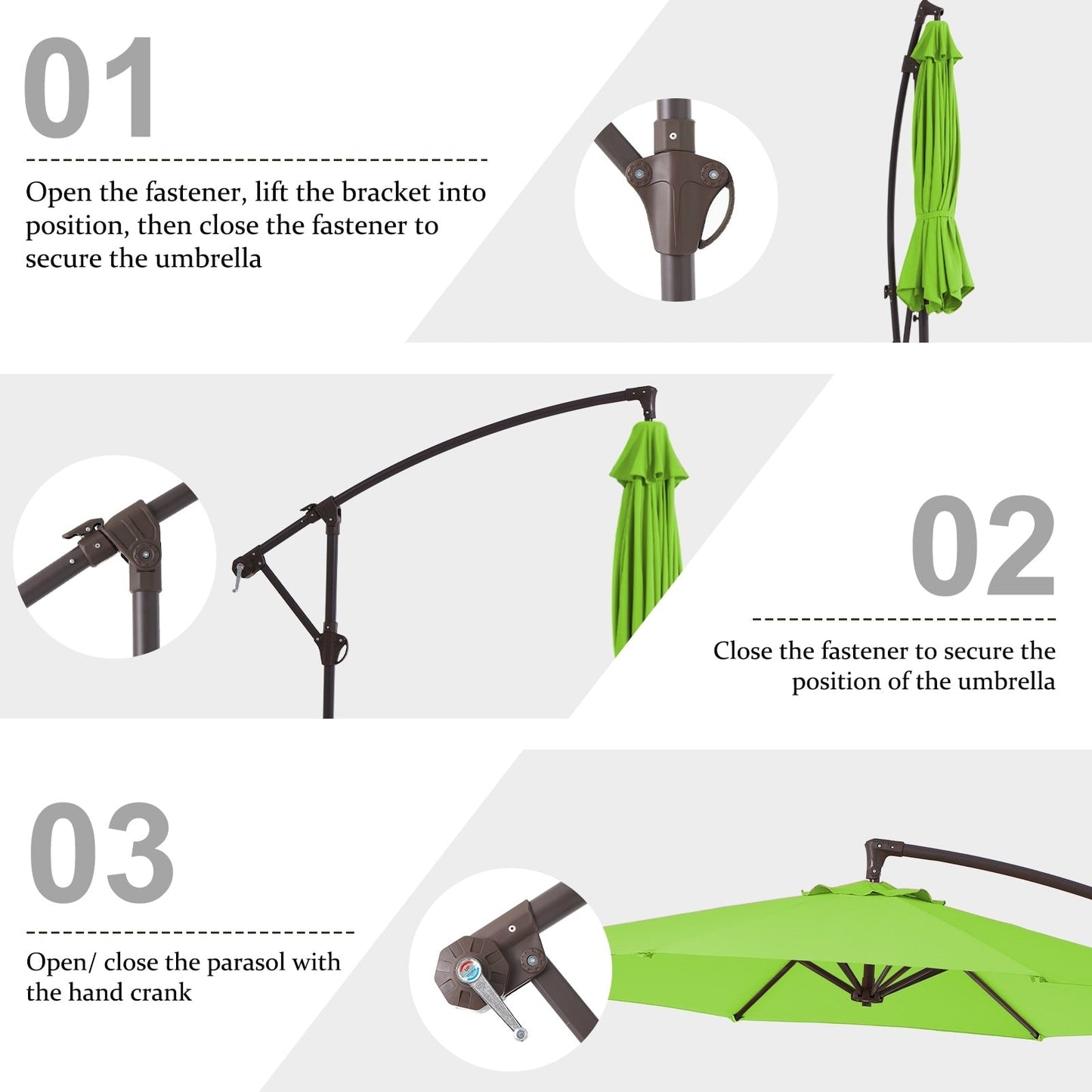 01

Open the fastener, lift the bracket into position, then close the fastener to secure the umbrella

02

Close the fastener to secure the position of the umbrella

03

Open/ close the parasol with the hand crank