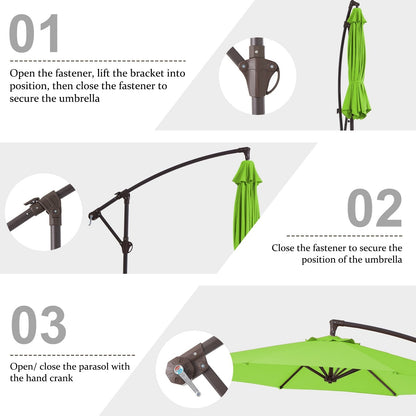 01

Open the fastener, lift the bracket into position, then close the fastener to secure the umbrella

02

Close the fastener to secure the position of the umbrella

03

Open/ close the parasol with the hand crank