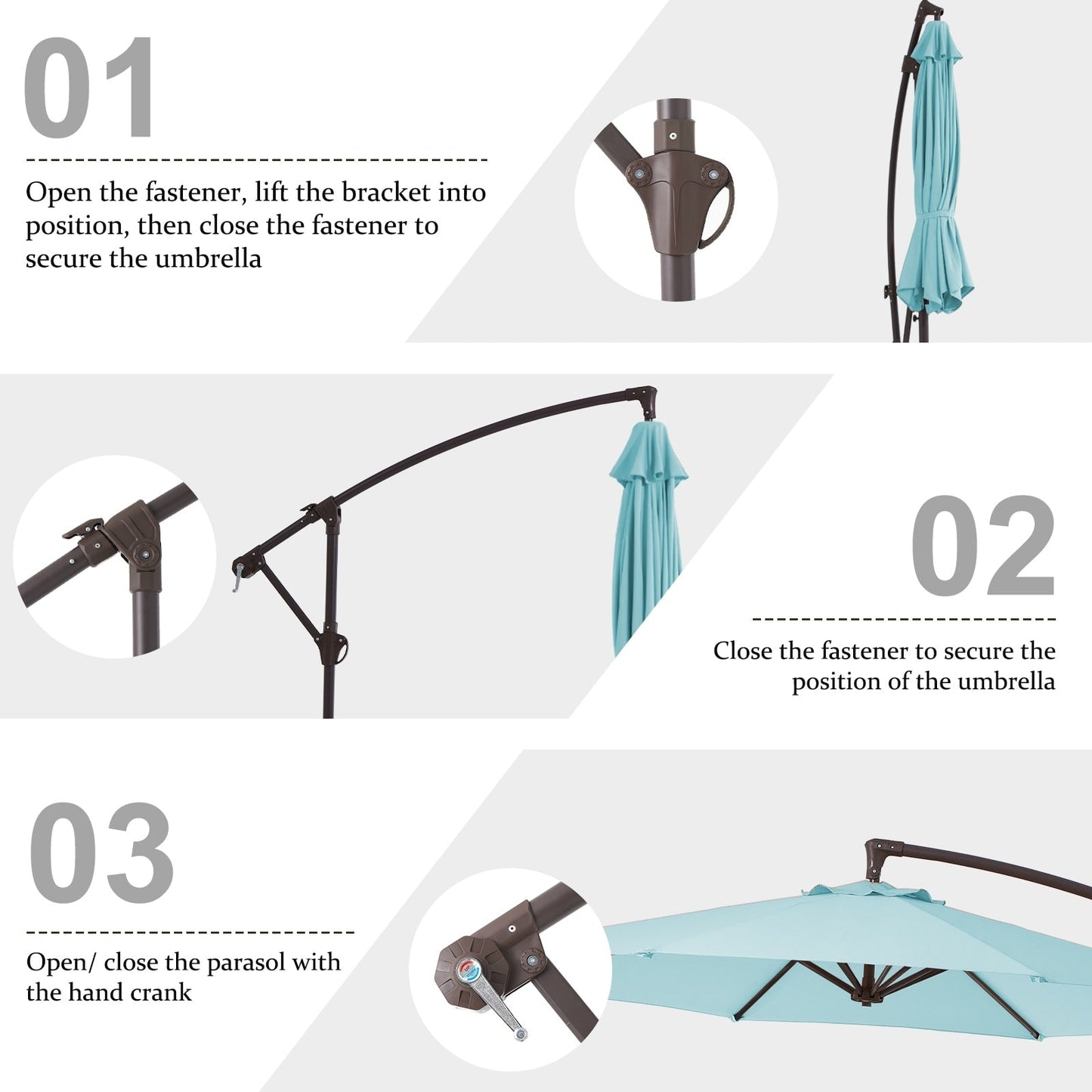 01

Open the fastener, lift the bracket into position, then close the fastener to secure the umbrella

02

Close the fastener to secure the position of the umbrella

03

Open/ close the parasol with the hand crank