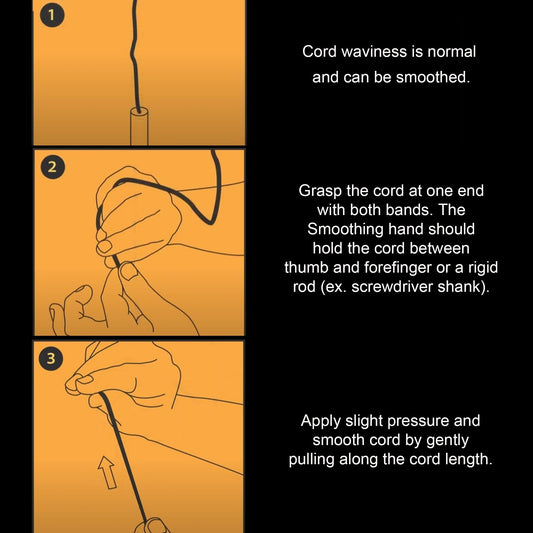 1

Cord waviness is normal and can be smoothed.

2

Grasp the cord at one end with both bands. The Smoothing hand should hold the cord between thumb and forefinger or a rigid rod (ex. screwdriver shank).

3

Apply slight pressure and smooth cord by gently pulling along the cord length.