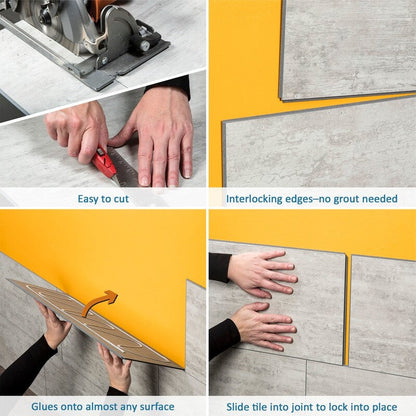 Easy to cut

Interlocking edges–no grout needed

Glues onto almost any surface

Slide tile into joint to lock into place